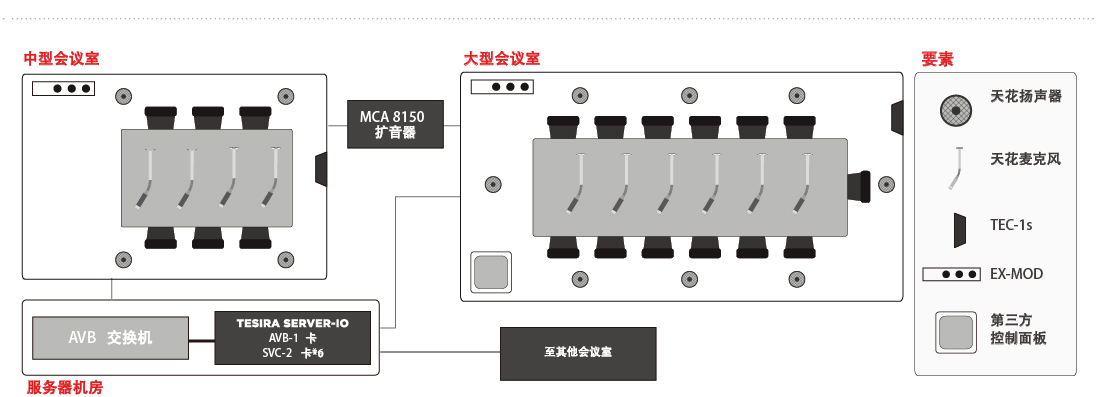 中型会议室

MCA 8150
扩音器

大型会议室

要素

天花扬声器

天花麦克风

TEC-1s

EX-MOD

第三方
控制面板

AVB 交换机

TESIRA SERVER-IO
AVB-1 卡
SVC-2 卡*6

至其他会议室

服务器机房